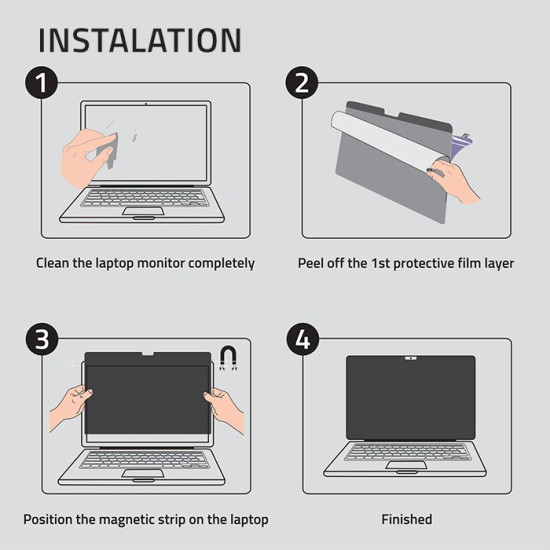 INSTALATION

1

Clean the laptop monitor completely

2

Peel off the 1st protective film layer

3

Position the magnetic strip on the laptop

4

Finished