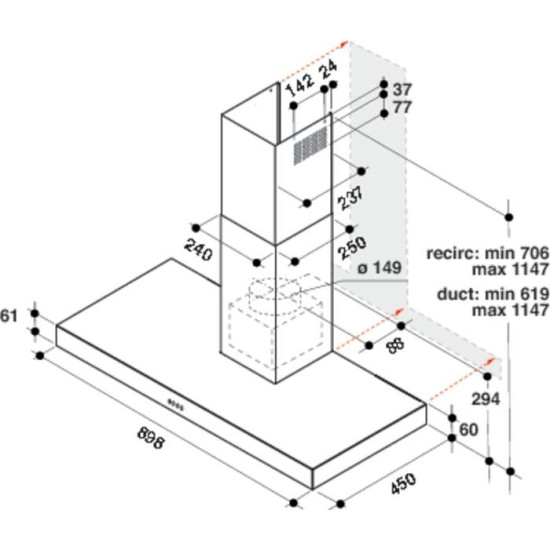 142
24
37
77
237
240
250
ø 149
recirc: min 706
max 1147
duct: min 619
max 1147
61
88
294
60
898
450