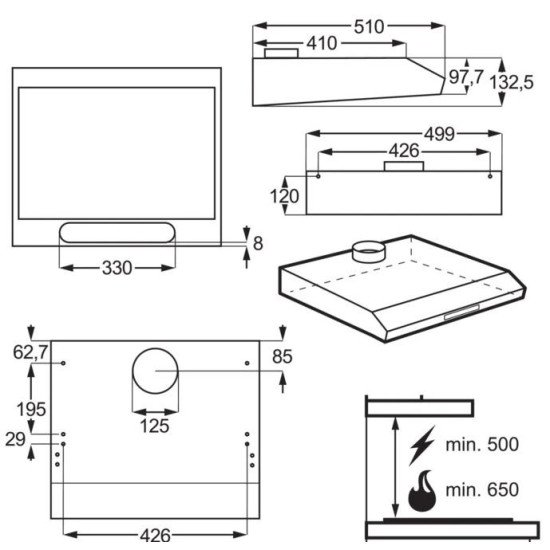 510
410
97,7
132,5
499
426
120
8
330
62,7
85
195
125
29
426
min. 500
min. 650