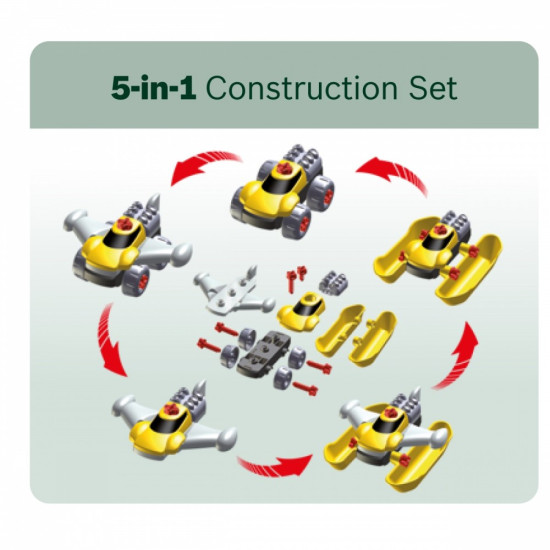 5-in-1 Construction Set