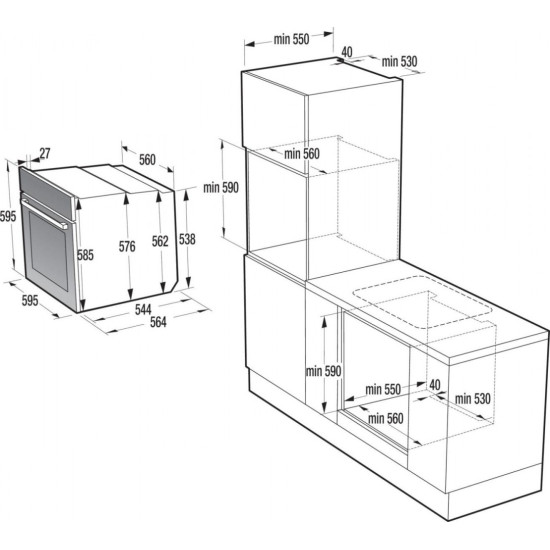 27
560
595
585
576
562
538
595
544
564
min 550
40
min 530
min 560
min 590
min 590
min 550
40
min 530
min 560