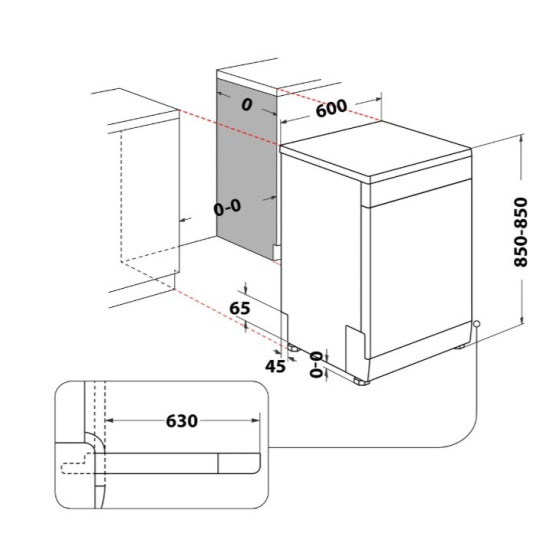 0
600
0-0
850-850
65
45
0-0
630