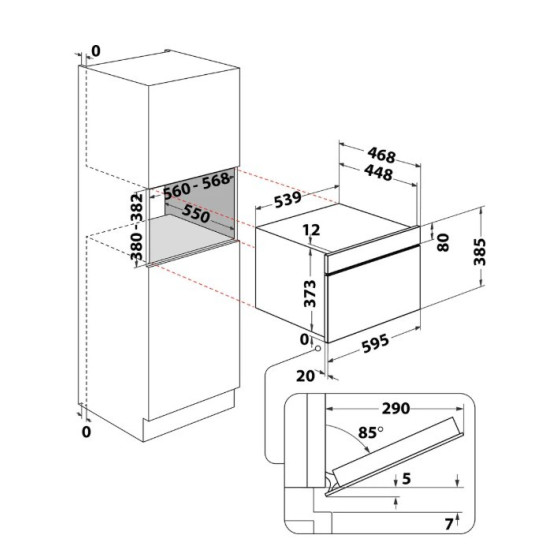 0
560 - 568
380 - 382
550
0
468
448
539
12
80
385
373
0
595
20
290
85°
5
7