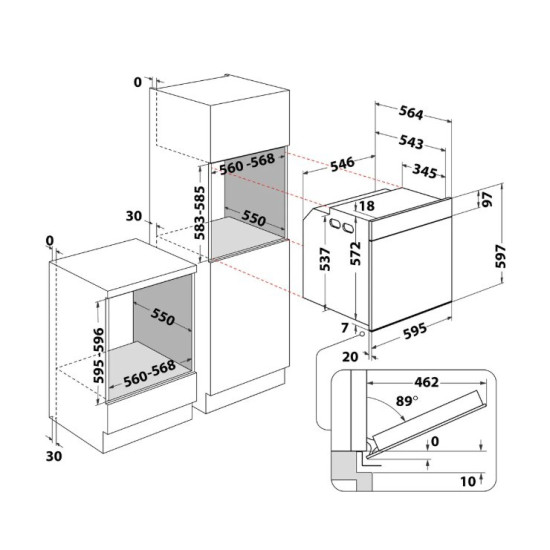 0
560 -568
583-585
30
550
0
550
595-596
560-568
30
564
543
546
345
18
97
537
572
597
7
595
20
462
89°
0
10